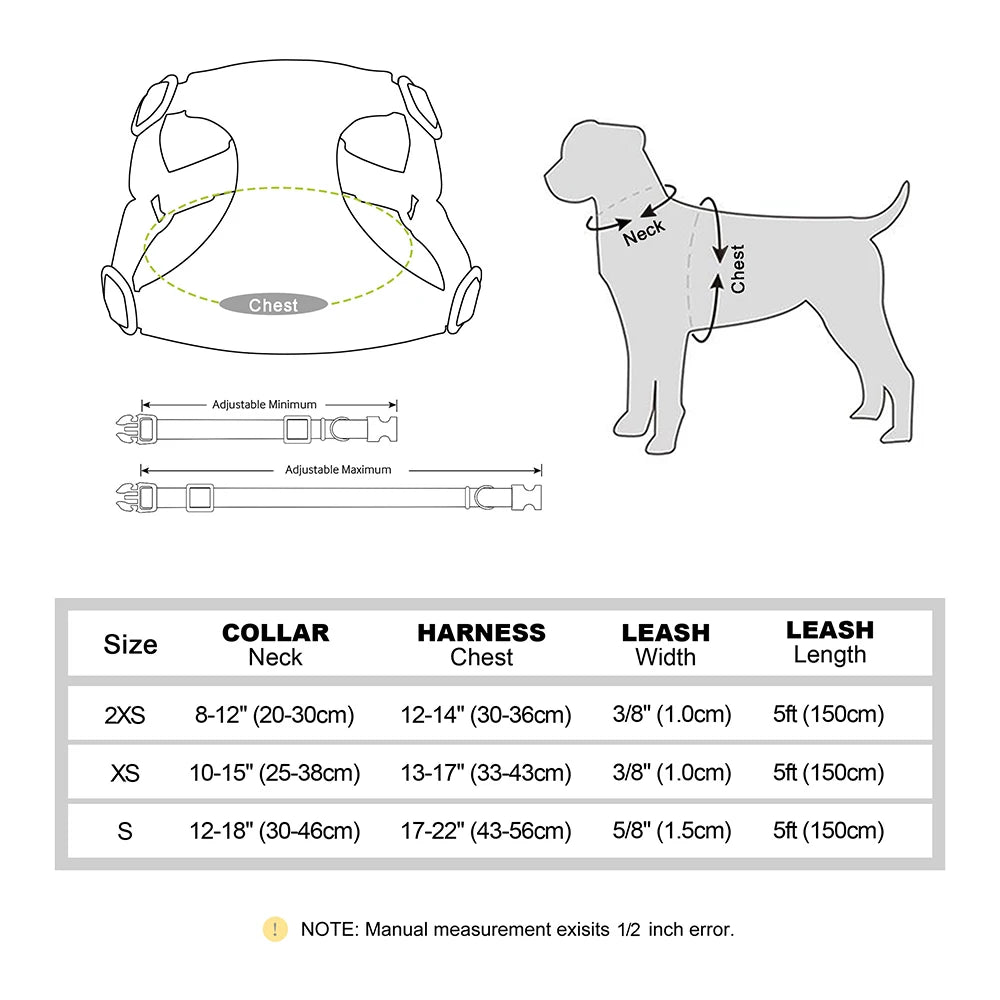 Chest

Adjustable Minimum

Adjustable Maximum

Neck

Chest

| Size | COLLAR Neck | HARNESS Chest | LEASH Width | LEASH Length |
|---|---|---|---|---|
| 2XS | 8-12" (20-30cm) | 12-14" (30-36cm) | 3/8" (1.0cm) | 5ft (150cm) |
| XS | 10-15" (25-38cm) | 13-17" (33-43cm) | 3/8" (1.0cm) | 5ft (150cm) |
| S | 12-18" (30-46cm) | 17-22" (43-56cm) | 5/8" (1.5cm) | 5ft (150cm) |

! NOTE: Manual measurement exisits 1/2 inch error.