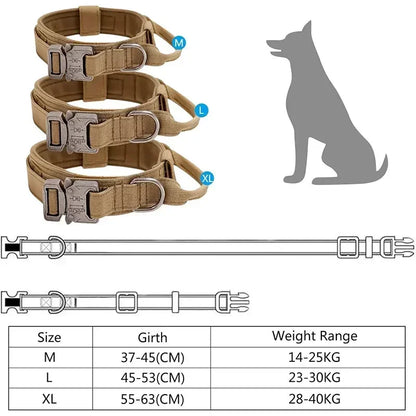 M

L

XL

| Size | Girth | Weight Range |
|---|---|---|
| M | 37-45(CM) | 14-25KG |
| L | 45-53(CM) | 23-30KG |
| XL | 55-63(CM) | 28-40KG |