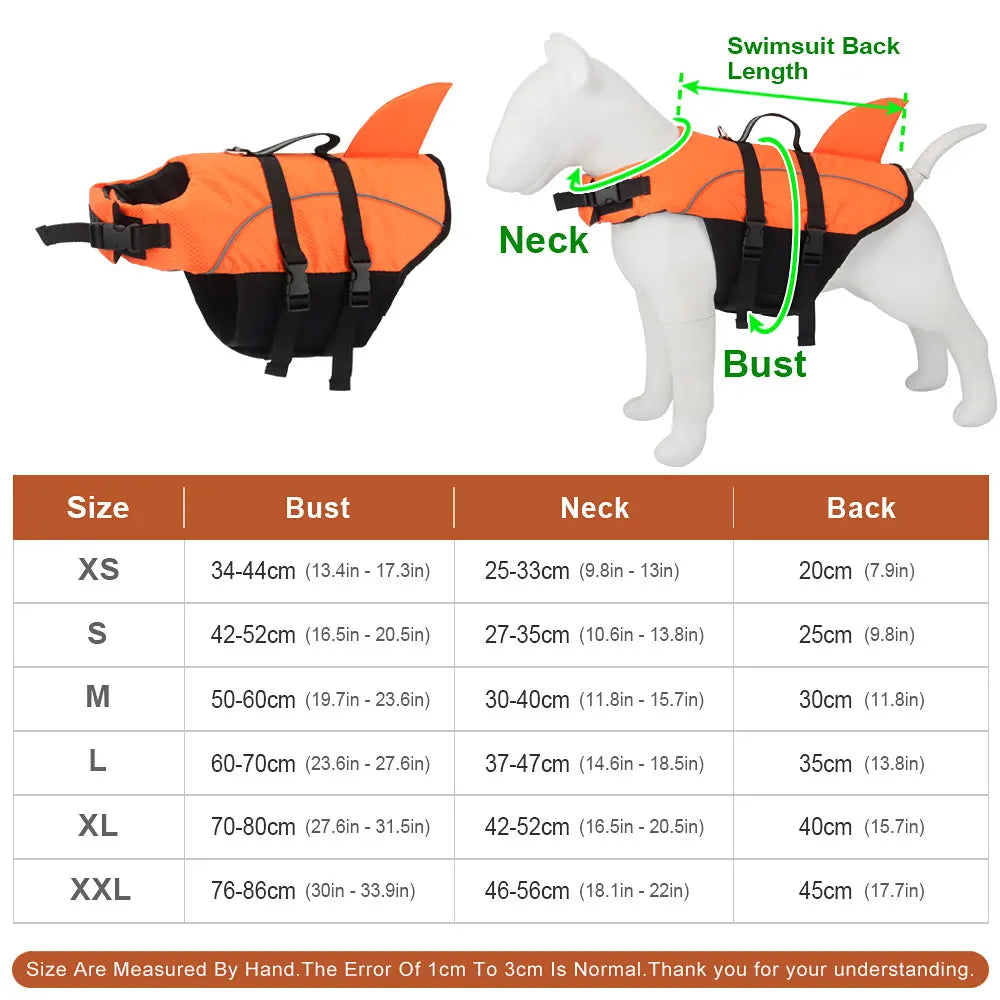 Swimsuit Back Length

Neck

Bust

| Size | Bust | Neck | Back |
|---|---|---|---|
| XS | 34-44cm (13.4in - 17.3in) | 25-33cm (9.8in - 13in) | 20cm (7.9in) |
| S | 42-52cm (16.5in - 20.5in) | 27-35cm (10.6in - 13.8in) | 25cm (9.8in) |
| M | 50-60cm (19.7in - 23.6in) | 30-40cm (11.8in - 15.7in) | 30cm (11.8in) |
| L | 60-70cm (23.6in - 27.6in) | 37-47cm (14.6in - 18.5in) | 35cm (13.8in) |
| XL | 70-80cm (27.6in - 31.5in) | 42-52cm (16.5in - 20.5in) | 40cm (15.7in) |
| XXL | 76-86cm (30in - 33.9in) | 46-56cm (18.1in - 22in) | 45cm (17.7in) |

Size Are Measured By Hand.The Error Of 1cm To 3cm Is Normal.Thank you for your understanding.